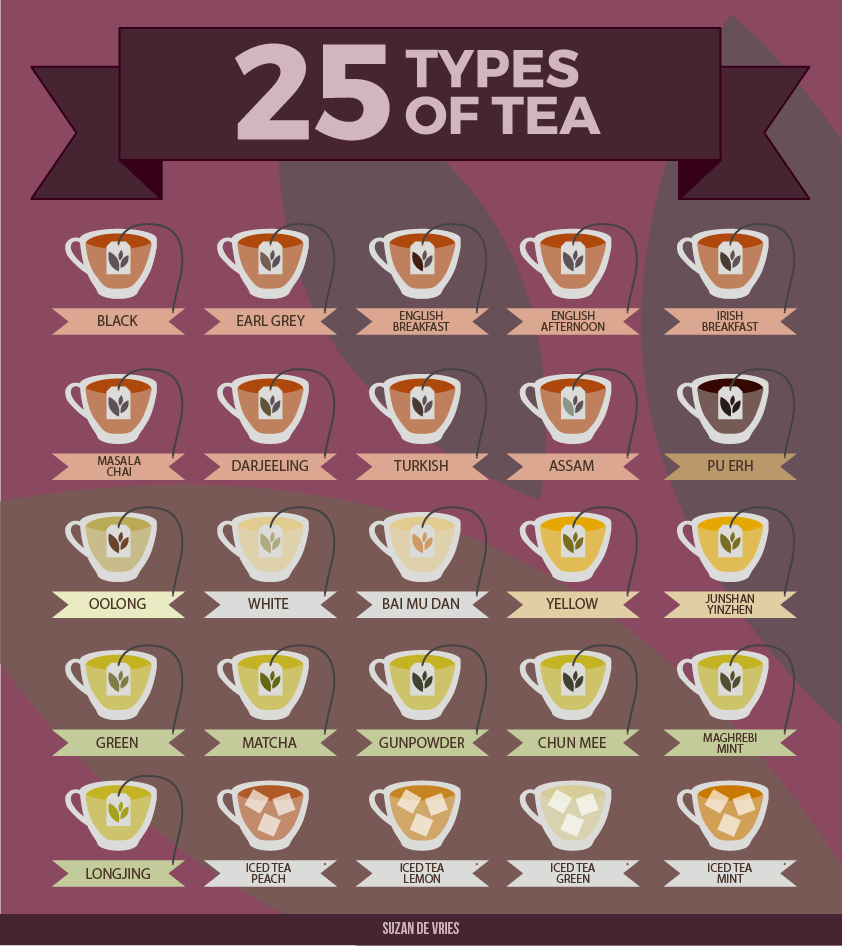 25 TYPES OF TEA

BLACK

EARL GREY

ENGLISH BREAKFAST

ENGLISH AFTERNOON

IRISH BREAKFAST

MASALA CHAI

DARJEELING

TURKISH

ASSAM

PU ERH

OOLONG

WHITE

BAI MU DAN

YELLOW

JUNSHAN YINZHEN

GREEN

MATCHA

GUNPOWDER

CHUN MEE

MAGHREBI MINT

LONGJING

ICED TEA PEACH

ICED TEA LEMON

ICED TEA GREEN

ICED TEA MINT

SUZAN DE VRIES